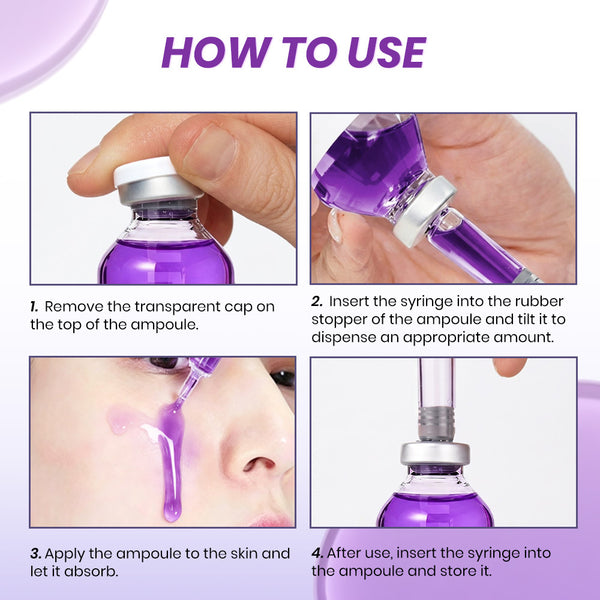 HOW TO USE

1. Remove the transparent cap on the top of the ampoule.

2. Insert the syringe into the rubber stopper of the ampoule and tilt it to dispense an appropriate amount.

3. Apply the ampoule to the skin and let it absorb.

4. After use, insert the syringe into the ampoule and store it.